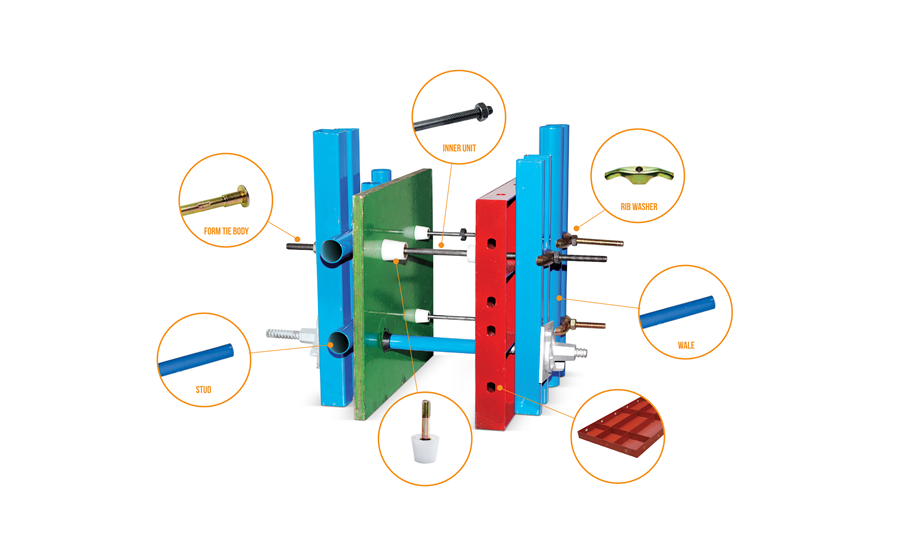 INNER UNIT

RIB WASHER

FORM TIE BODY

WALE

STUD